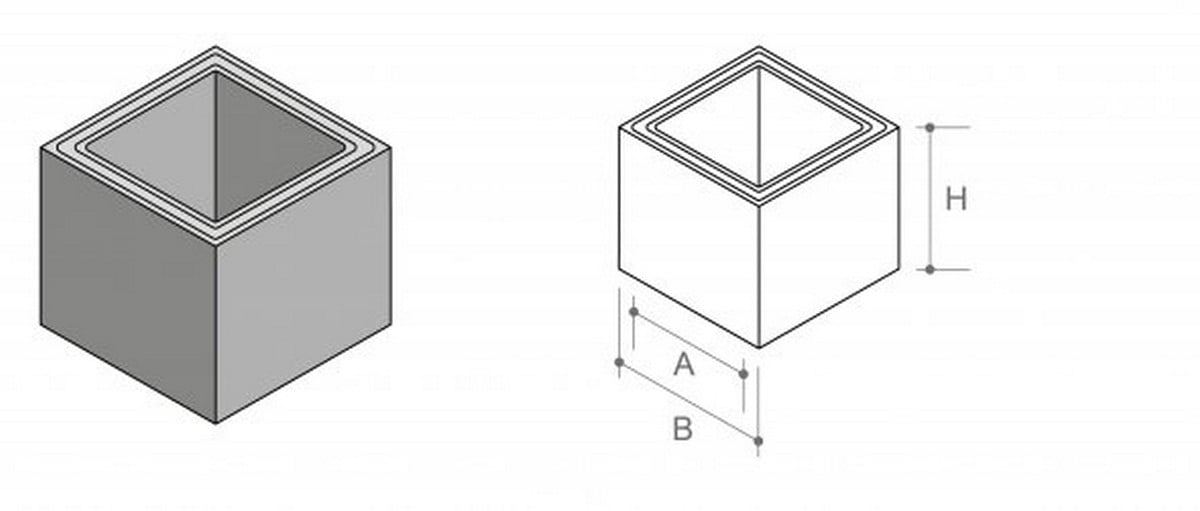 H
A
B